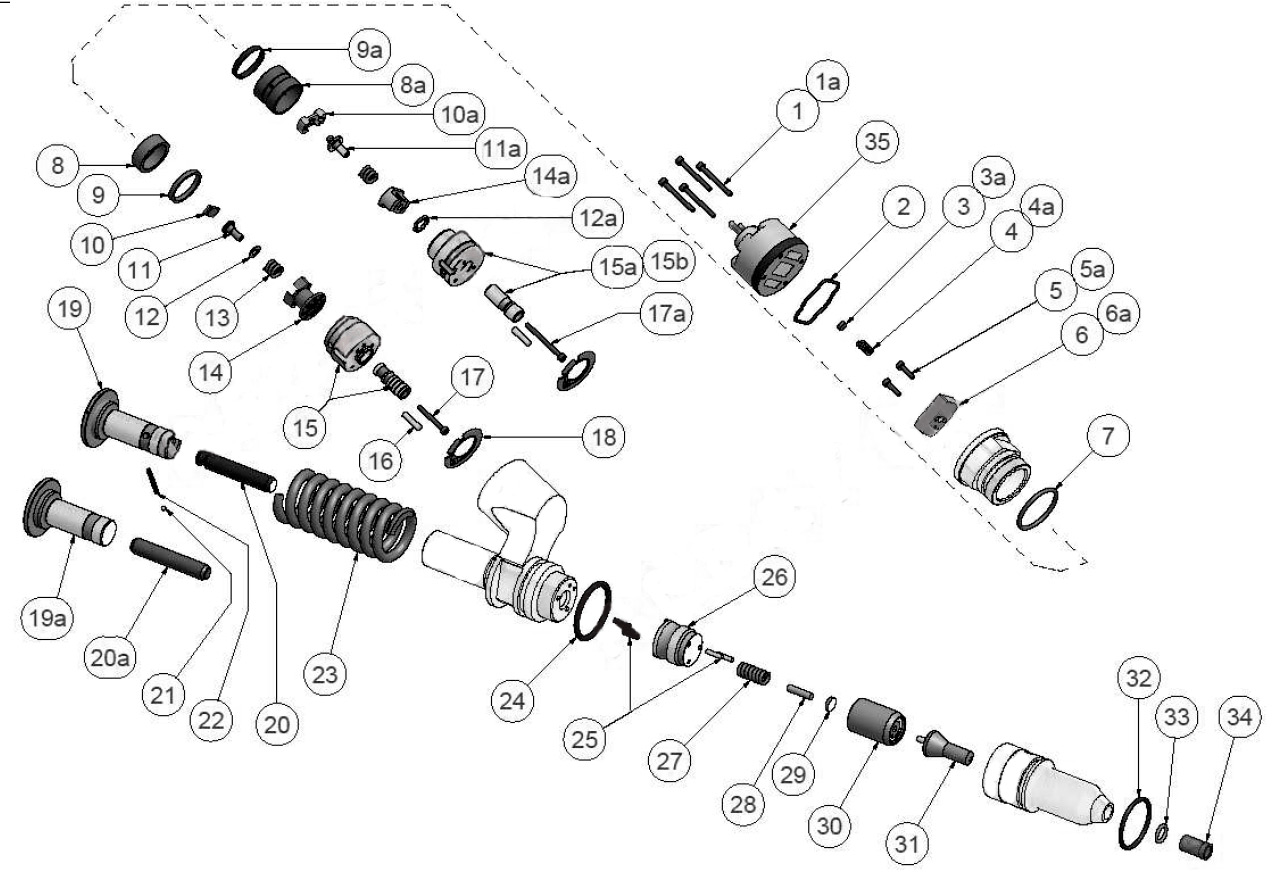 9a
8a
10a
11a
14a
12a
15a
15b
17a
1a
1
35
2
3a
3
4a
4
5a
5
6a
6
7
8
9
10
11
12
13
14
15
16
17
18
19
19a
20a
21
22
20
23
24
25
26
27
28
29
30
31
32
33
34