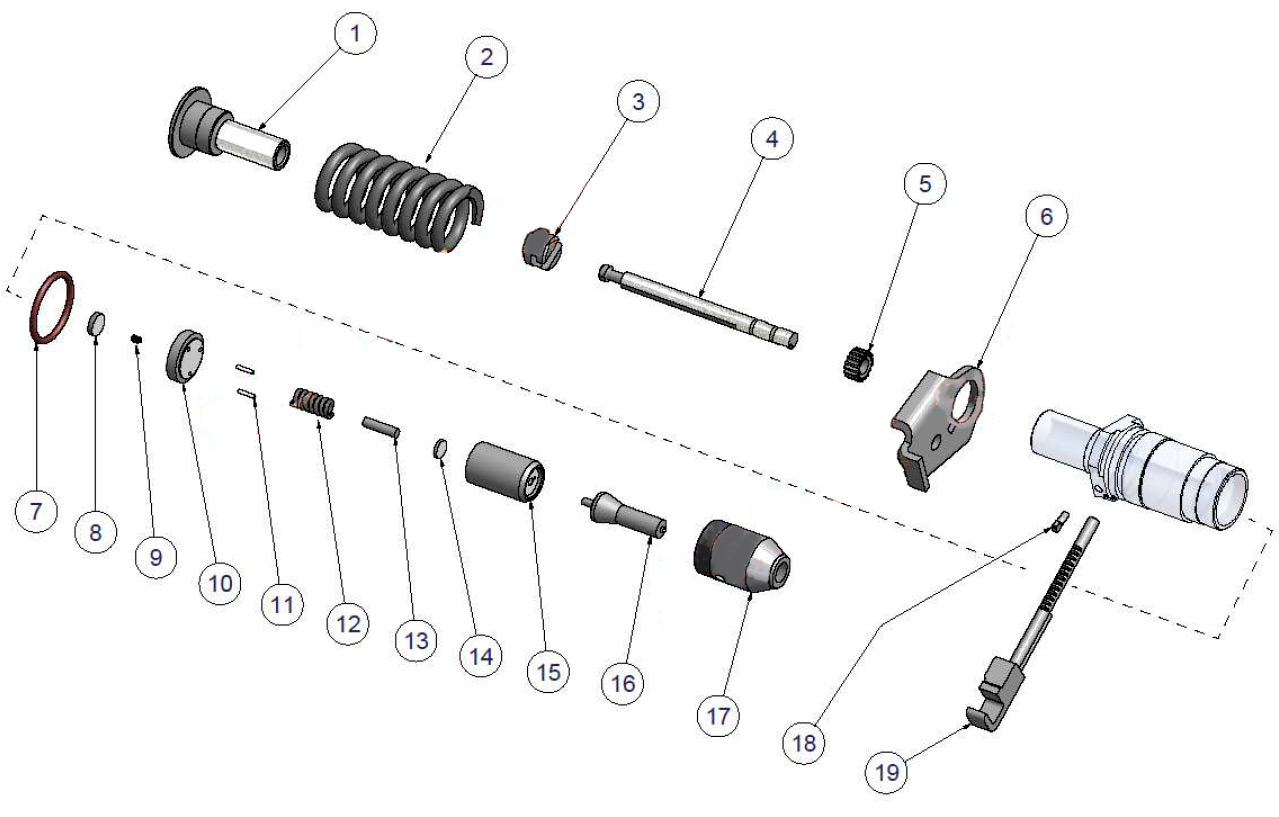 1
2
3
4
5
6
7
8
9
10
11
12
13
14
15
16
17
18
19